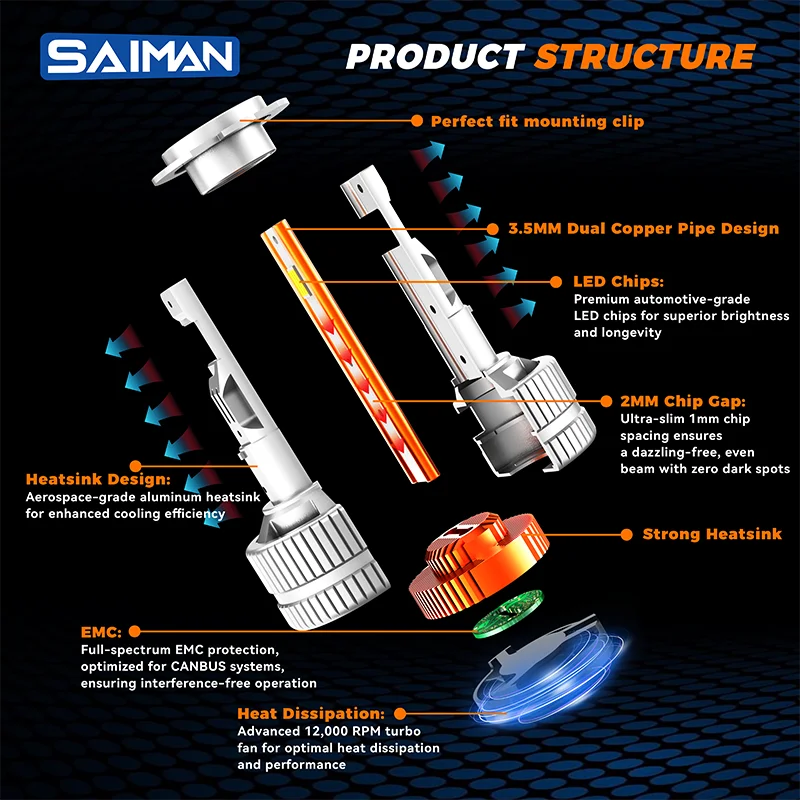 SAIMAN

PRODUCT STRUCTURE

Perfect fit mounting clip

3.5MM Dual Copper Pipe Design

LED Chips:
Premium automotive-grade LED chips for superior brightness and longevity

2MM Chip Gap:
Ultra-slim 1mm chip spacing ensures a dazzling-free, even beam with zero dark spots

Heatsink Design:
Aerospace-grade aluminum heatsink for enhanced cooling efficiency

Strong Heatsink

EMC:
Full-spectrum EMC protection, optimized for CANBUS systems, ensuring interference-free operation

Heat Dissipation:
Advanced 12,000 RPM turbo fan for optimal heat dissipation and performance