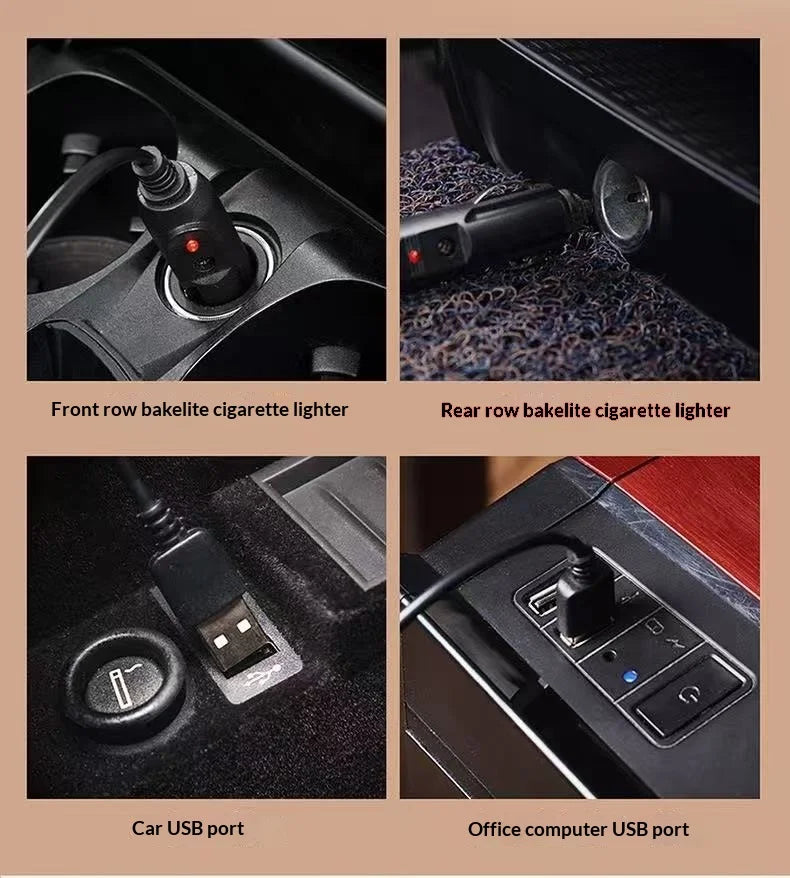 Front row bakelite cigarette lighter

Rear row bakelite cigarette lighter

Car USB port

Office computer USB port