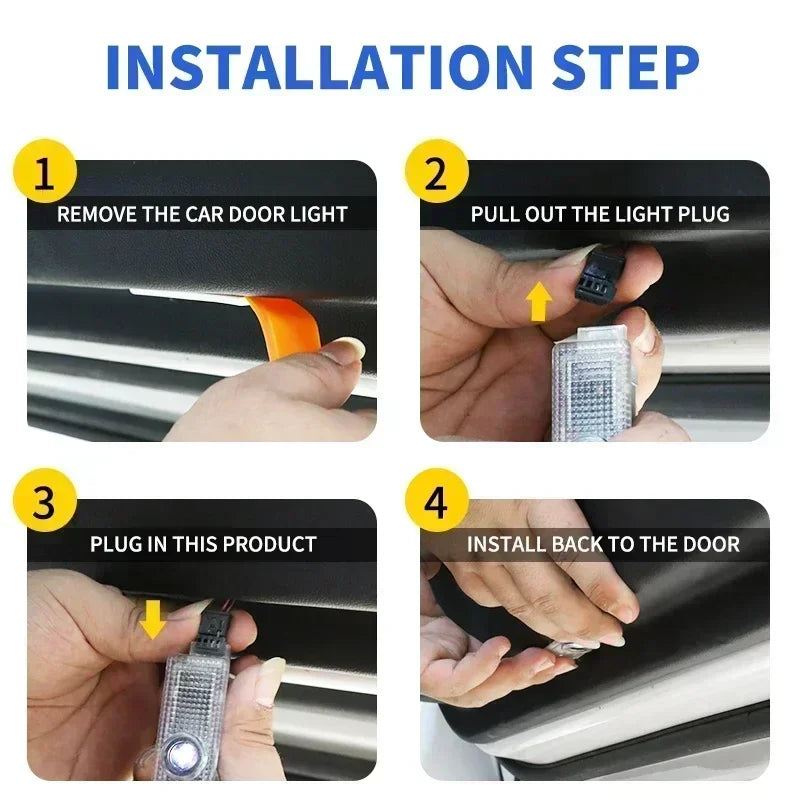 INSTALLATION STEP

1
REMOVE THE CAR DOOR LIGHT

2
PULL OUT THE LIGHT PLUG

3
PLUG IN THIS PRODUCT

4
INSTALL BACK TO THE DOOR