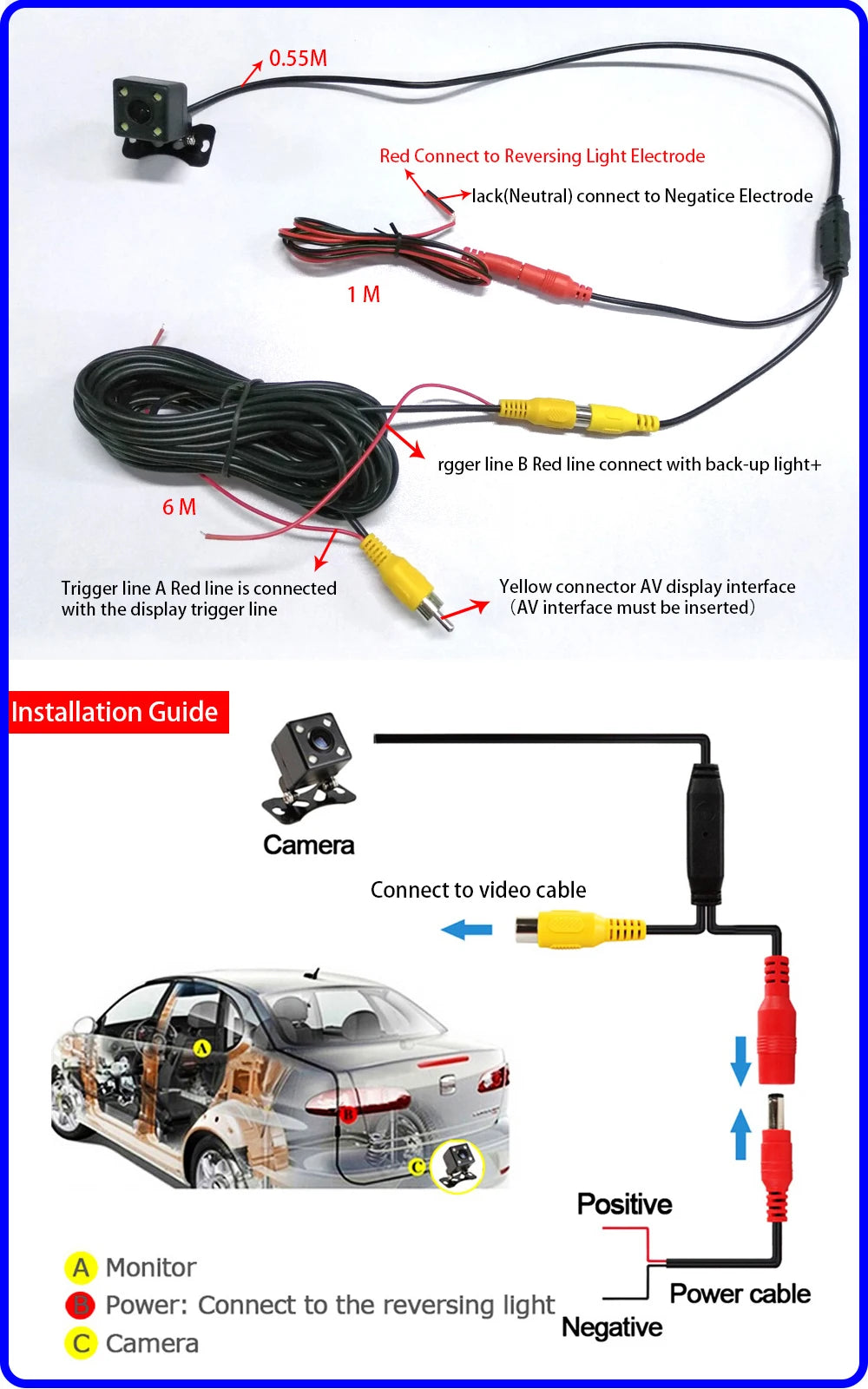 0.55M

Red Connect to Reversing Light Electrode

lack(Neutral) connect to Negatice Electrode

1 M

rgger line B Red line connect with back-up light+

6 M

Trigger line A Red line is connected with the display trigger line

Yellow connector AV display interface （AV interface must be inserted）

Installation Guide

Camera

Connect to video cable

A

B

C

Positive

Power cable

Negative

A Monitor

B Power: Connect to the reversing light

C Camera